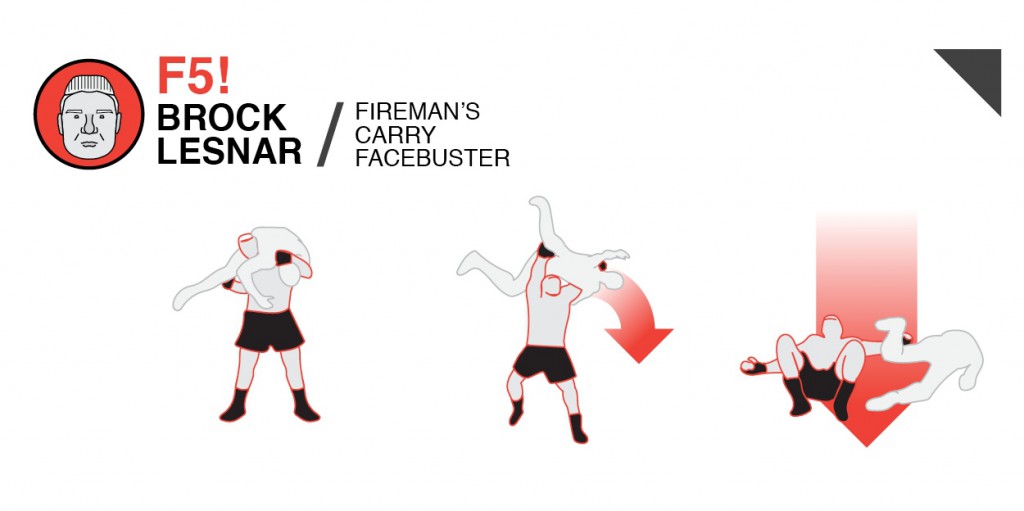 F5!
BROCK LESNAR / FIREMAN'S CARRY FACEBUSTER