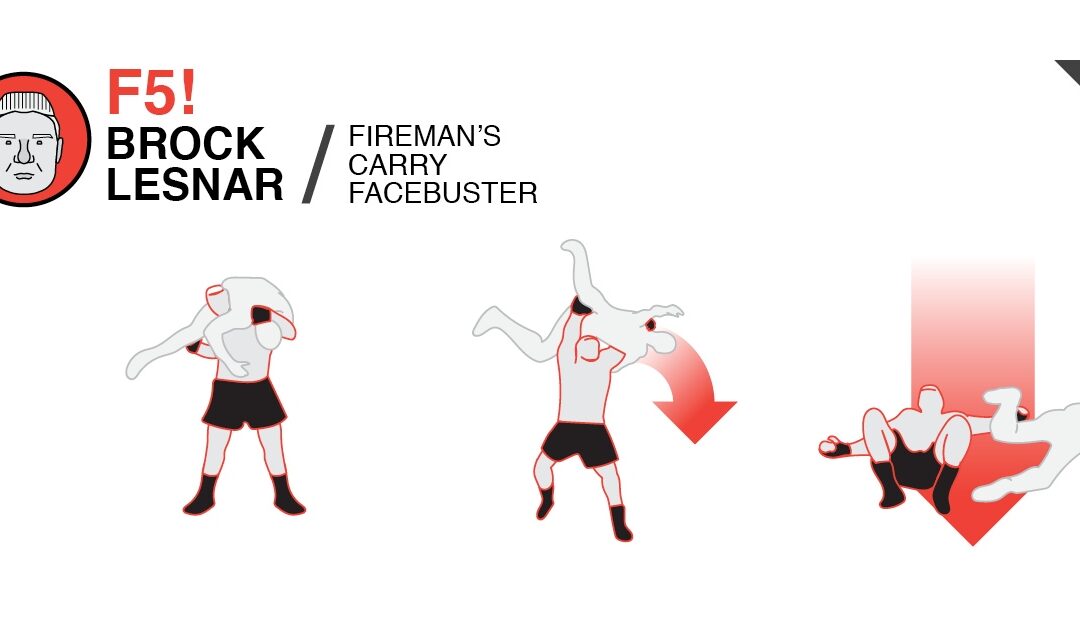 F5!
BROCK LESNAR

/

FIREMAN'S CARRY FACEBUSTER