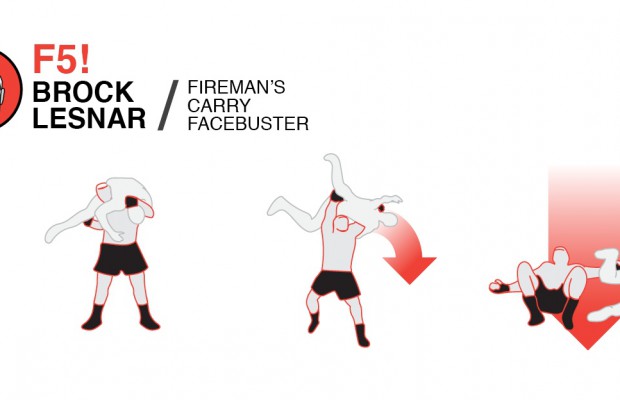 F5!
BROCK
LESNAR

/

FIREMAN'S
CARRY
FACEBUSTER