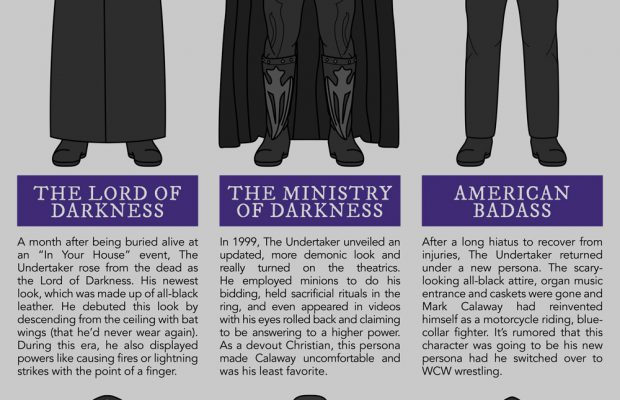 THE LORD OF DARKNESS

A month after being buried alive at an "In Your House" event, The Undertaker rose from the dead as the Lord of Darkness. His newest look, which was made up of all-black leather. He debuted this look by descending from the ceiling with bat wings (that he'd never wear again). During this era, he also displayed powers like causing fires or lightning strikes with the point of a finger.

THE MINISTRY OF DARKNESS

In 1999, The Undertaker unveiled an updated, more demonic look and really turned on the theatrics. He employed minions to do his bidding, held sacrificial rituals in the ring, and even appeared in videos with his eyes rolled back and claiming to be answering to a higher power. As a devout Christian, this persona made Calaway uncomfortable and was his least favorite.

AMERICAN BADASS

After a long hiatus to recover from injuries, The Undertaker returned under a new persona. The scary-looking all-black attire, organ music entrance and caskets were gone and Mark Calaway had reinvented himself as a motorcycle riding, blue-collar fighter. It's rumored that this character was going to be his new persona had he switched over to WCW wrestling.